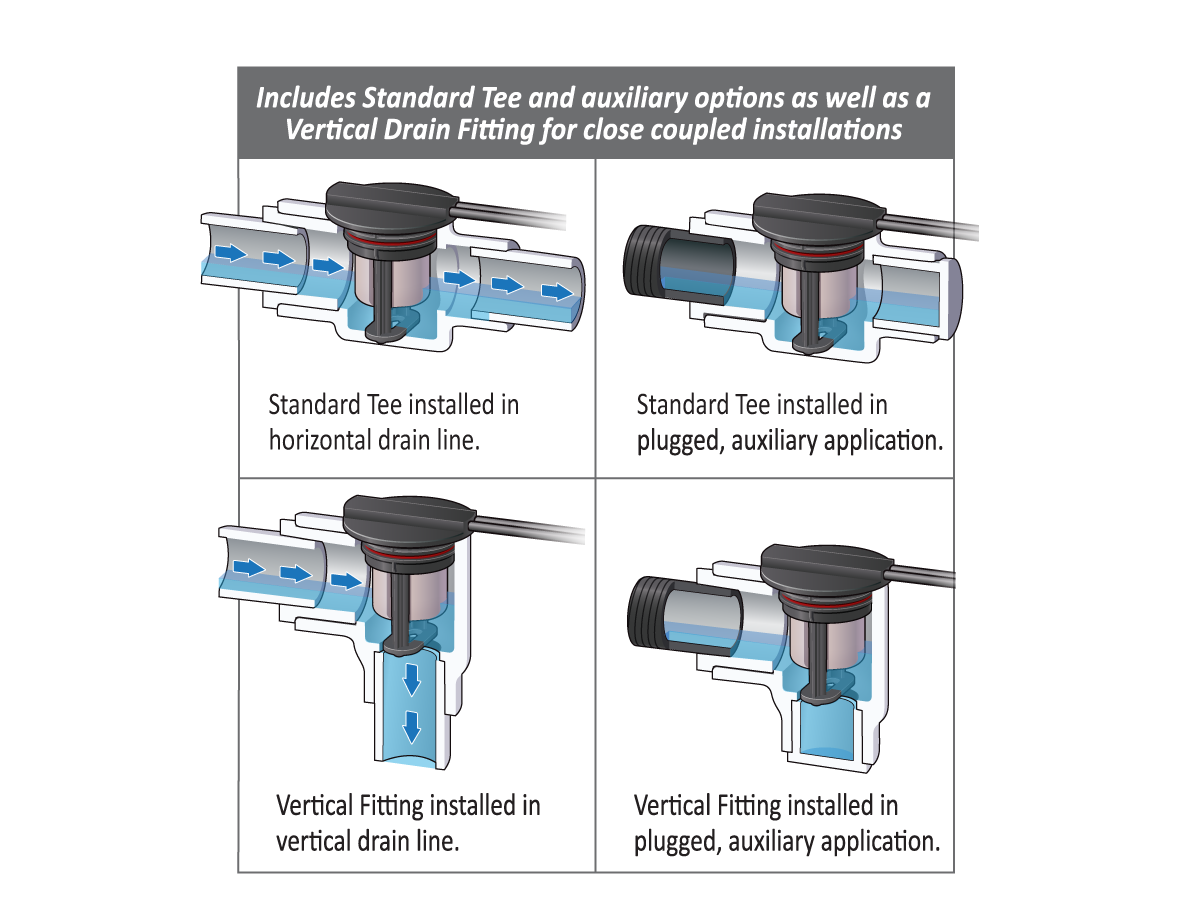 Includes Standard Tee and auxiliary options as well as a Vertical Drain Fitting for close coupled installations

Standard Tee installed in horizontal drain line.

Standard Tee installed in plugged, auxiliary application.

Vertical Fitting installed in vertical drain line.

Vertical Fitting installed in plugged, auxiliary application.