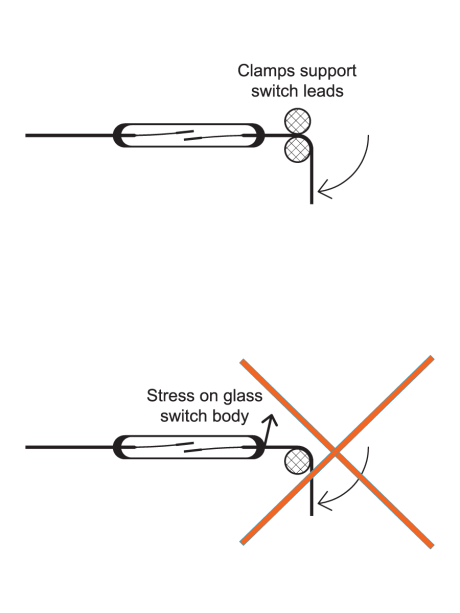 Clamps support switch leads

Stress on glass switch body