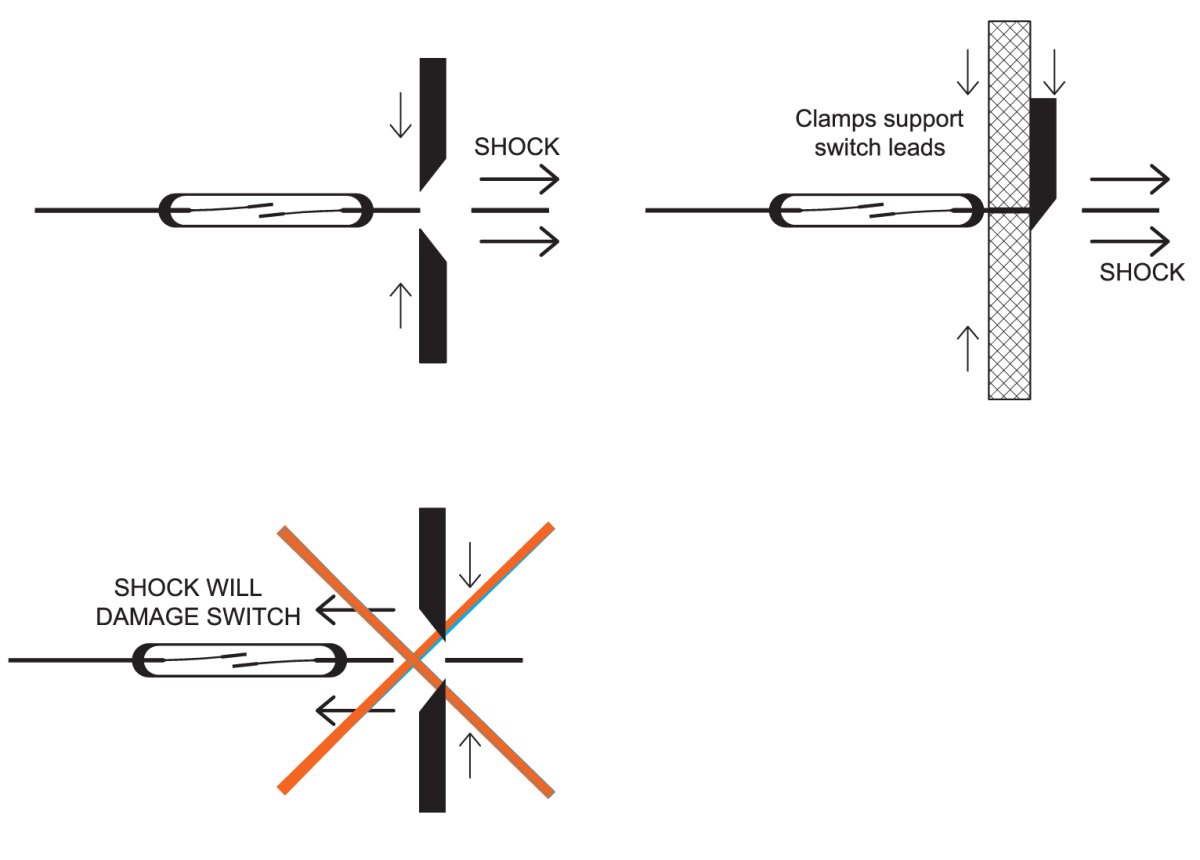 SHOCK

Clamps support switch leads

SHOCK

SHOCK WILL DAMAGE SWITCH